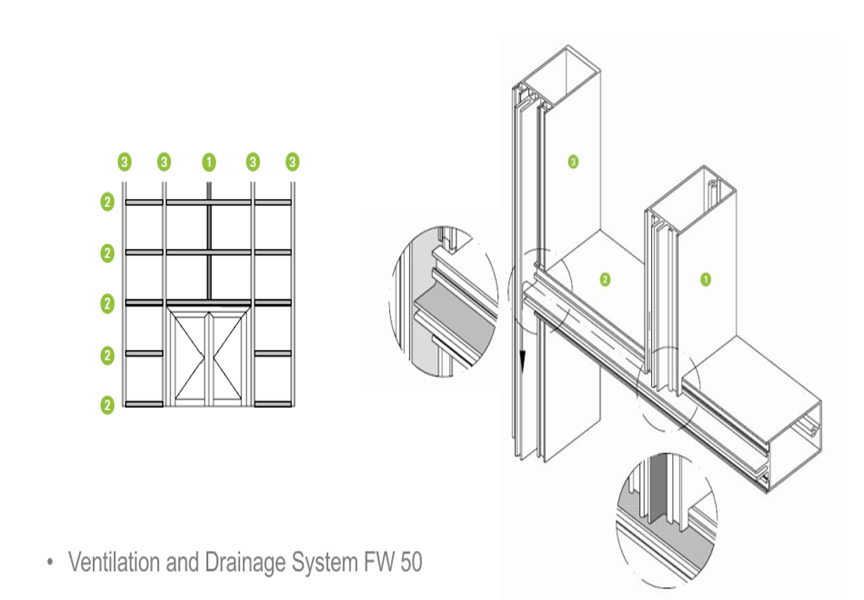 3 3 1 3 3
2
2
2
2
2
3
2
1

• Ventilation and Drainage System FW 50